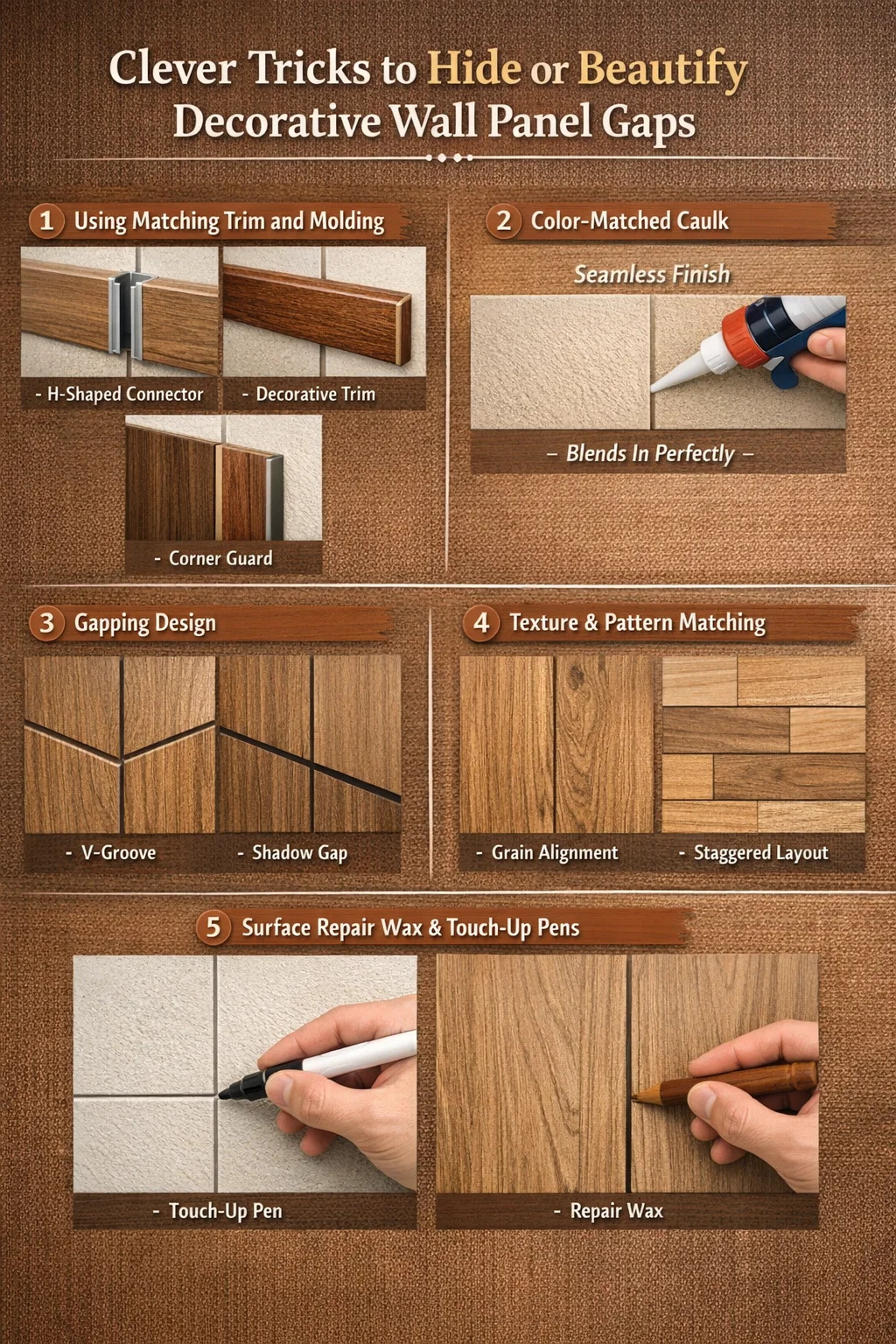 Clever Tricks to Hide or Beautify Decorative Wall Panel Gaps

1 Using Matching Trim and Molding

- H-Shaped Connector

- Decorative Trim

- Corner Guard

2 Color-Matched Caulk

Seamless Finish

– Blends In Perfectly –

3 Gapping Design

- V-Groove

- Shadow Gap

4 Texture & Pattern Matching

- Grain Alignment

- Staggered Layout

5 Surface Repair Wax & Touch-Up Pens

- Touch-Up Pen

- Repair Wax